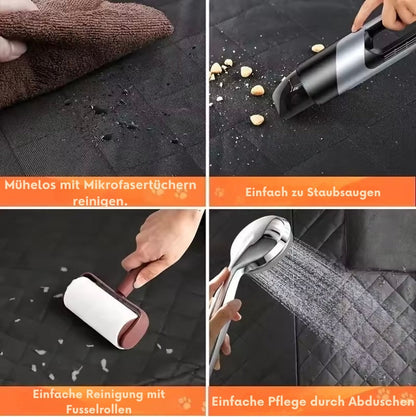 Mühelos mit Mikrofasertüchern reinigen.

Einfach zu Staubsaugen

Einfache Reinigung mit Fusselrollen

Einfache Pflege durch Abduschen